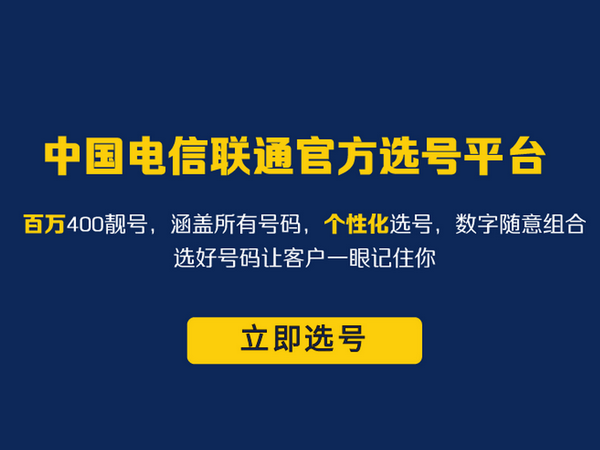 中国电信联通官方选号平台

百万400靓号，涵盖所有号码，个性化选号，数字随意组合
选好号码让客户一眼记住你

立即选号